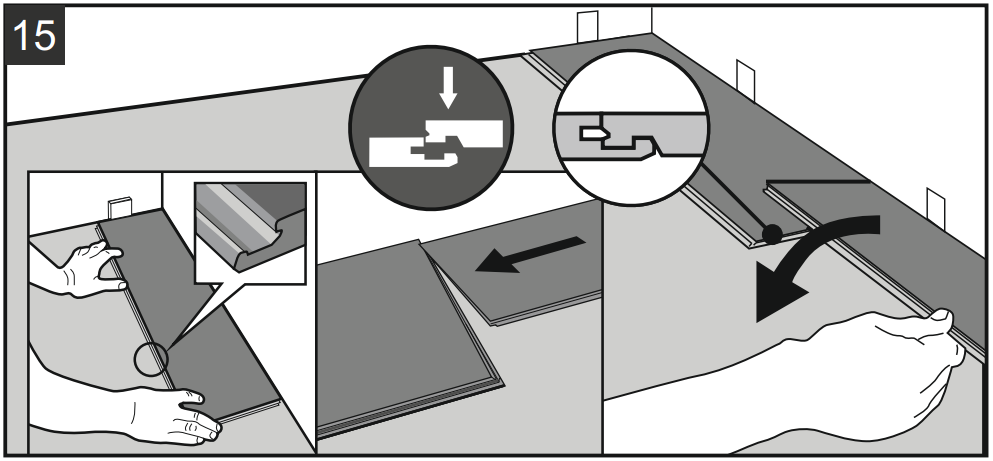 15